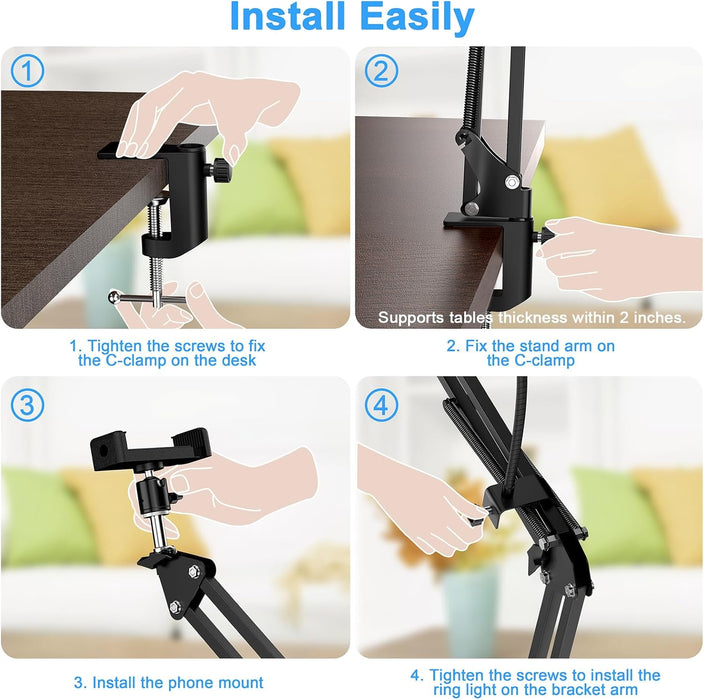 Install Easily

1

1. Tighten the screws to fix the C-clamp on the desk

2

Supports tables thickness within 2 inches.

2. Fix the stand arm on the C-clamp

3

3. Install the phone mount

4

4. Tighten the screws to install the ring light on the bracket arm