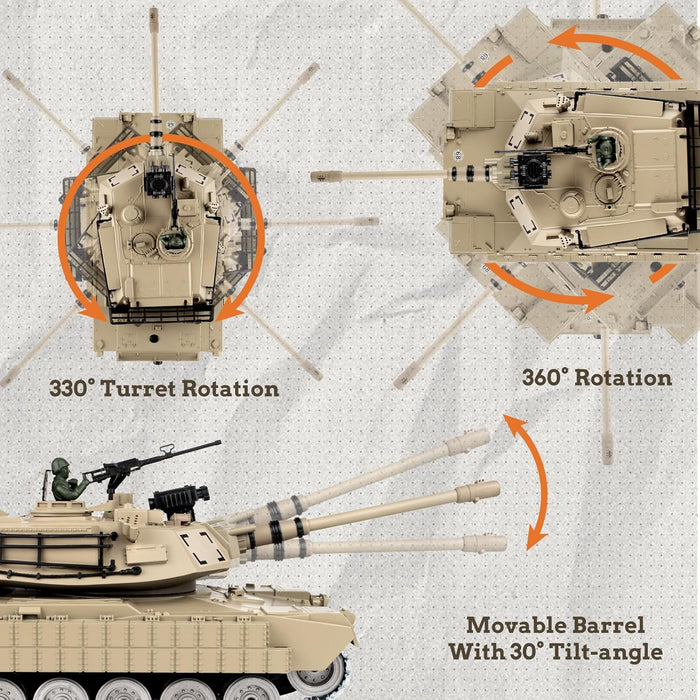 330° Turret Rotation

360° Rotation

Movable Barrel With 30° Tilt-angle