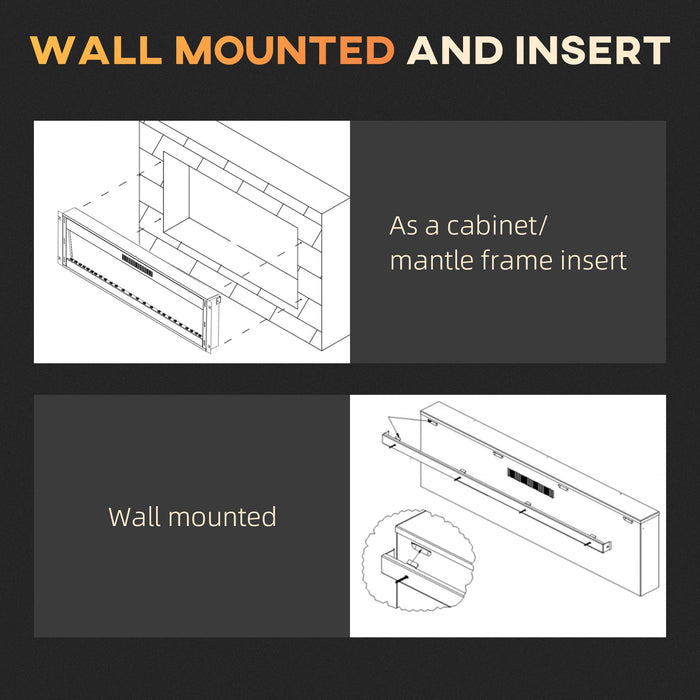 WALL MOUNTED AND INSERT

As a cabinet/ mantle frame insert

Wall mounted