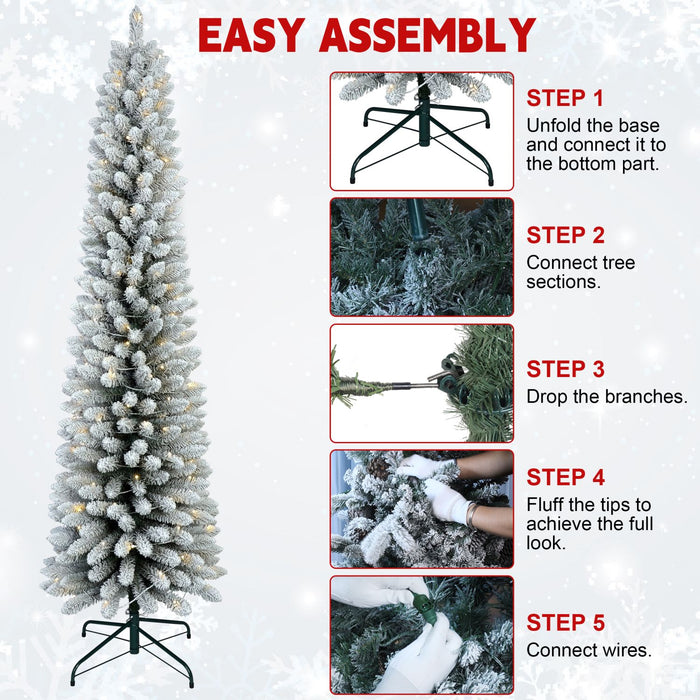 EASY ASSEMBLY

STEP 1
Unfold the base and connect it to the bottom part.

STEP 2
Connect tree sections.

STEP 3
Drop the branches.

STEP 4
Fluff the tips to achieve the full look.

STEP 5
Connect wires.