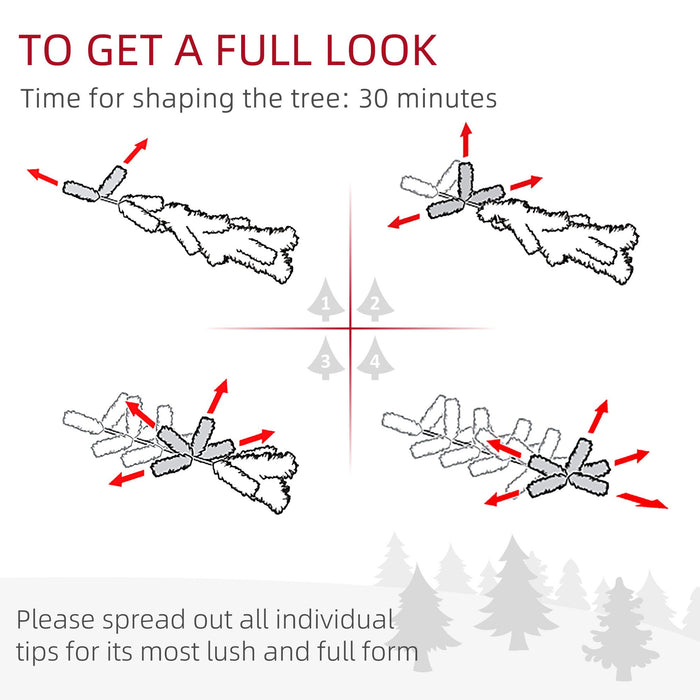 TO GET A FULL LOOK

Time for shaping the tree: 30 minutes

1 2

3 4

Please spread out all individual tips for its most lush and full form