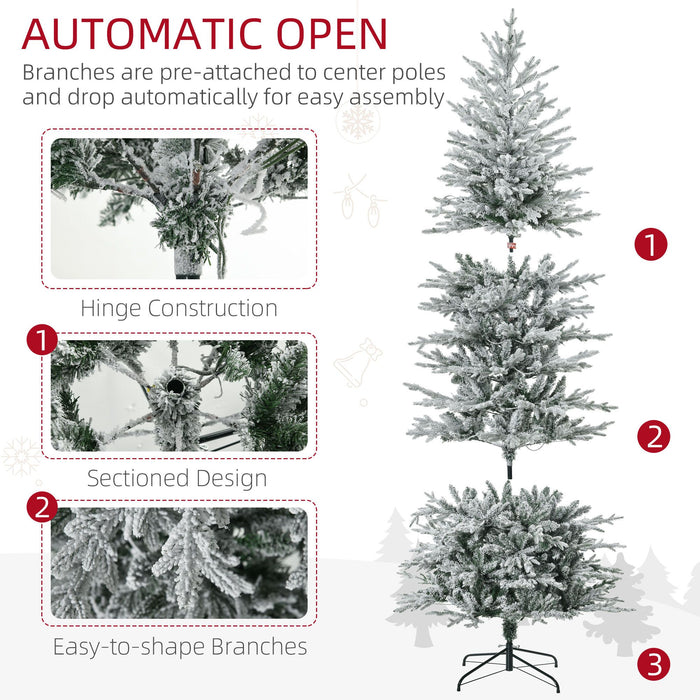 AUTOMATIC OPEN
Branches are pre-attached to center poles and drop automatically for easy assembly

Hinge Construction

1

Sectioned Design

2

Easy-to-shape Branches

1

2

3