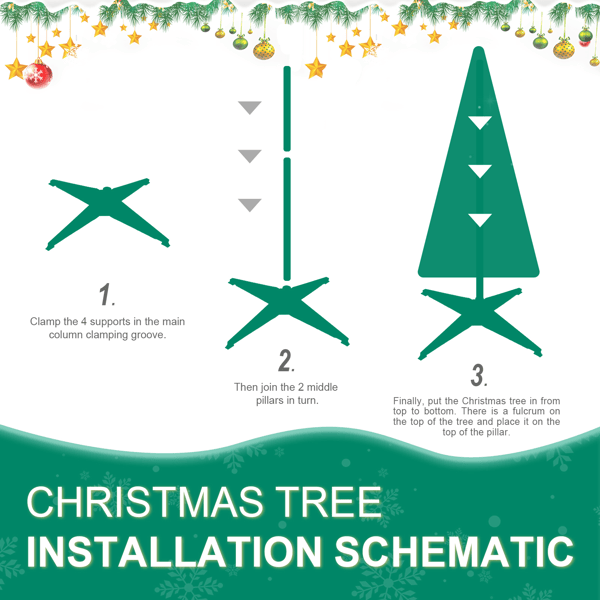 1.

Clamp the 4 supports in the main column clamping groove.

2.

Then join the 2 middle pillars in turn.

3.

Finally, put the Christmas tree in from top to bottom. There is a fulcrum on the top of the tree and place it on the top of the pillar.

CHRISTMAS TREE
INSTALLATION SCHEMATIC