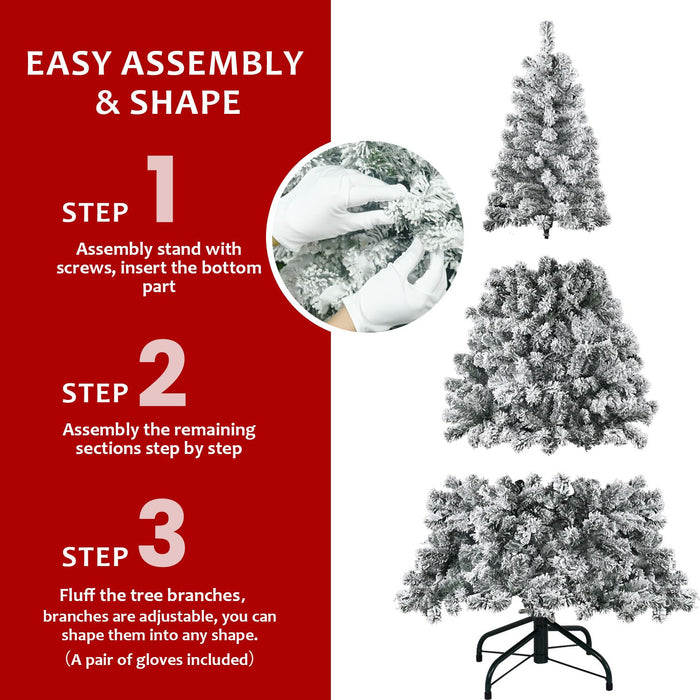 EASY ASSEMBLY & SHAPE

STEP 1

Assembly stand with screws, insert the bottom part

STEP 2

Assembly the remaining sections step by step

STEP 3

Fluff the tree branches, branches are adjustable, you can shape them into any shape.
(A pair of gloves included)