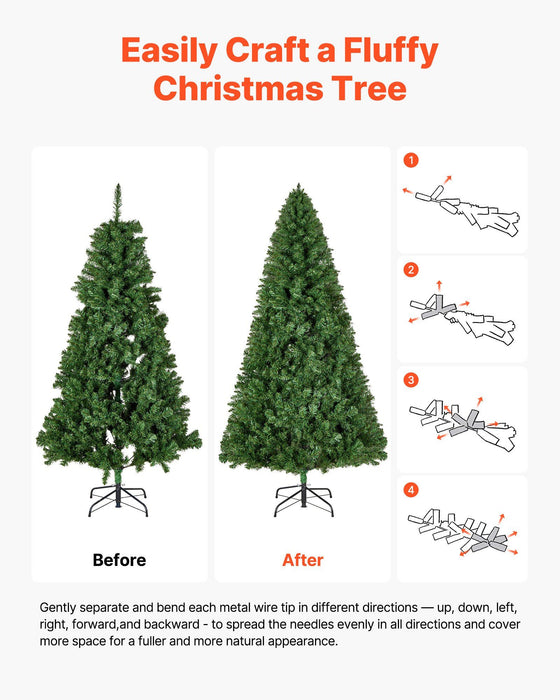 Easily Craft a Fluffy Christmas Tree

Before

After

1

2

3

4

Gently separate and bend each metal wire tip in different directions — up, down, left, right, forward,and backward - to spread the needles evenly in all directions and cover more space for a fuller and more natural appearance.