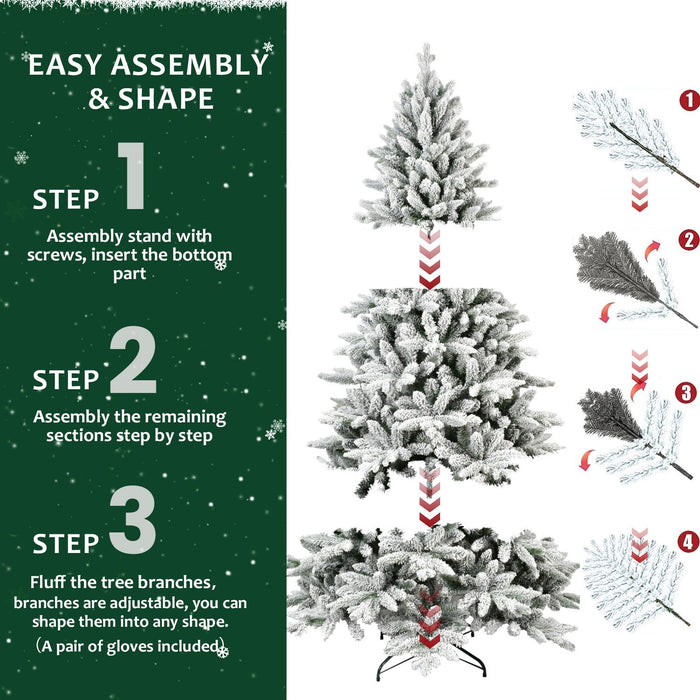 EASY ASSEMBLY & SHAPE

STEP 1

Assembly stand with screws, insert the bottom part

STEP 2

Assembly the remaining sections step by step

STEP 3

Fluff the tree branches, branches are adjustable, you can shape them into any shape. （A pair of gloves included）

1

2

3

4