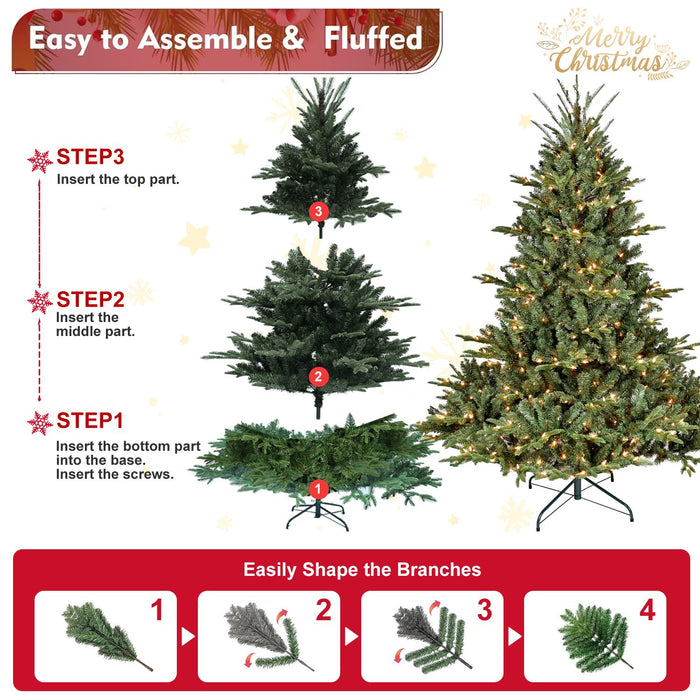 Easy to Assemble & Fluffed

Merry Christmas

STEP3
Insert the top part.

STEP2
Insert the middle part.

STEP1
Insert the bottom part into the base.
Insert the screws.

3

2

1

Easily Shape the Branches

1

2

3

4