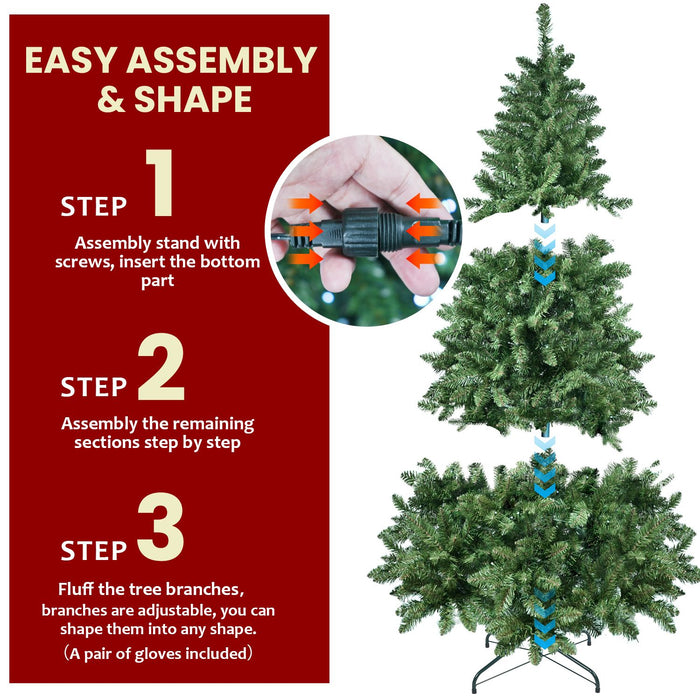 EASY ASSEMBLY & SHAPE

STEP 1

Assembly stand with screws, insert the bottom part

STEP 2

Assembly the remaining sections step by step

STEP 3

Fluff the tree branches, branches are adjustable, you can shape them into any shape.
（A pair of gloves included）