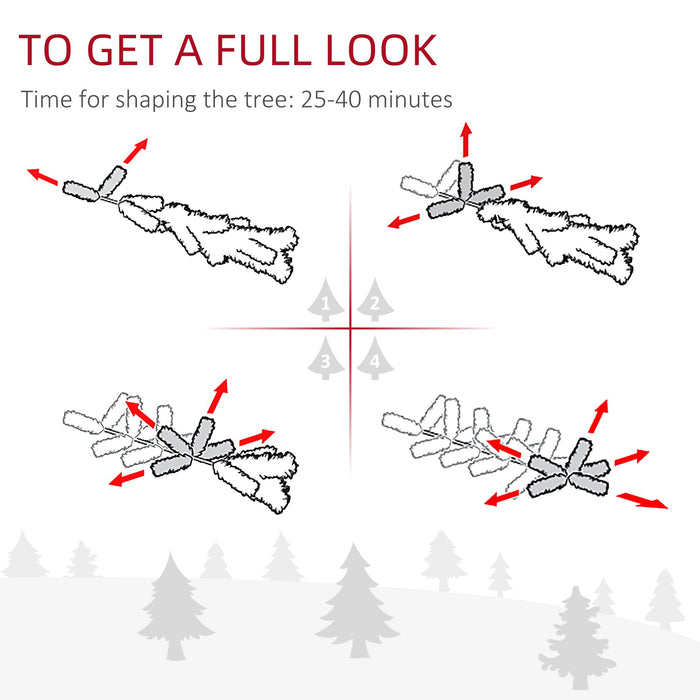 TO GET A FULL LOOK

Time for shaping the tree: 25-40 minutes

1 2

3 4