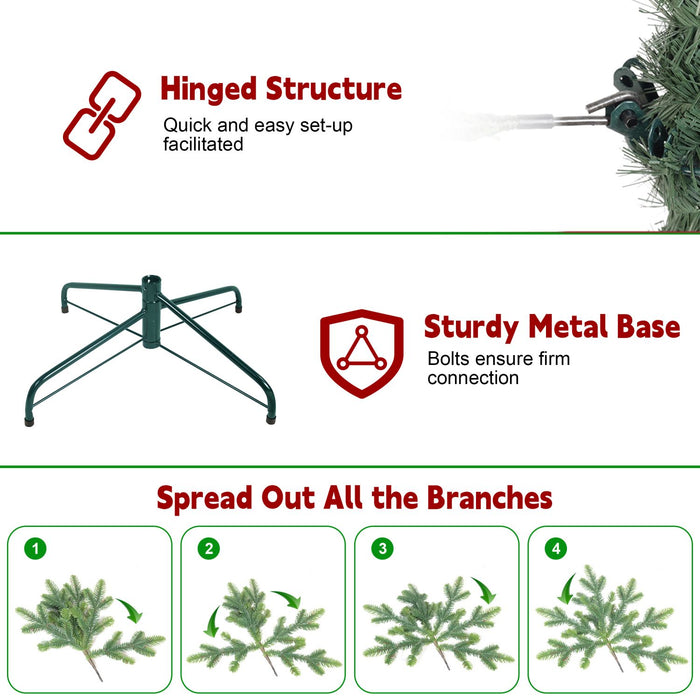 Hinged Structure
Quick and easy set-up facilitated

Sturdy Metal Base
Bolts ensure firm connection

Spread Out All the Branches

1

2

3

4