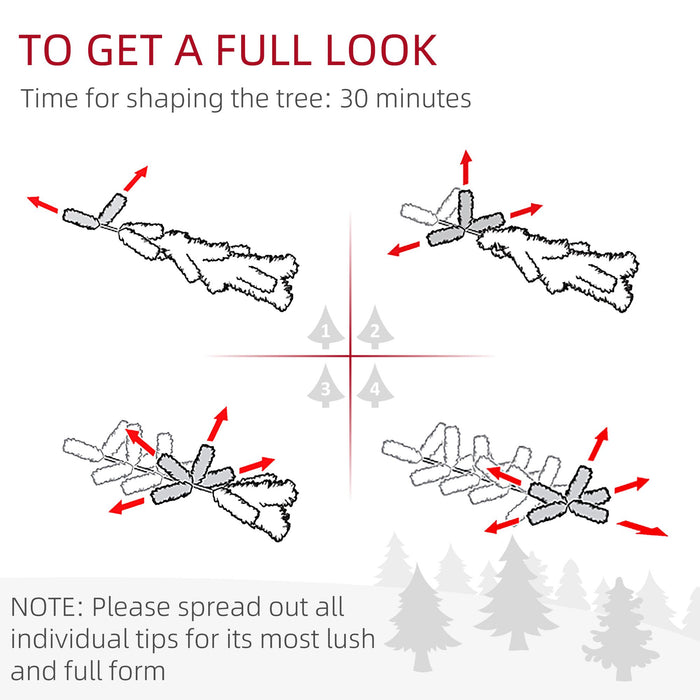 TO GET A FULL LOOK

Time for shaping the tree: 30 minutes

1

2

3

4

NOTE: Please spread out all individual tips for its most lush and full form