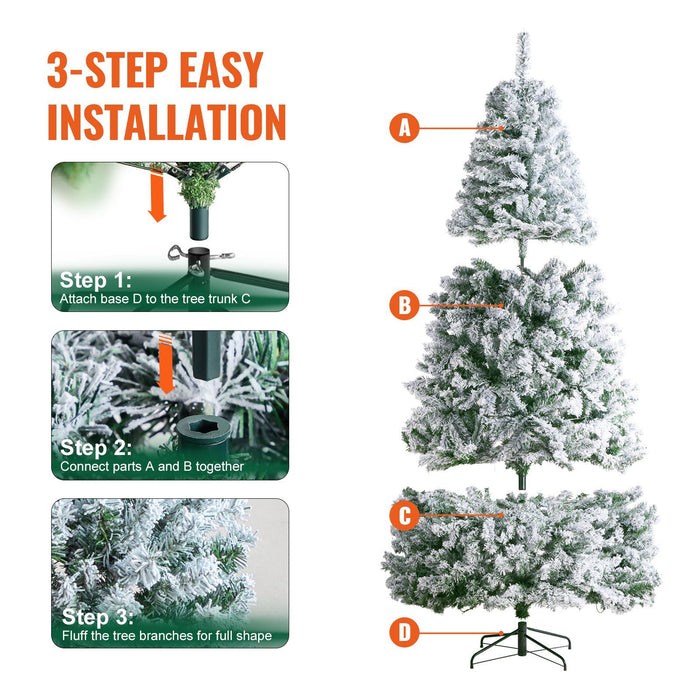 3-STEP EASY INSTALLATION

Step 1:
Attach base D to the tree trunk C

Step 2:
Connect parts A and B together

Step 3:
Fluff the tree branches for full shape

A

B

C

D