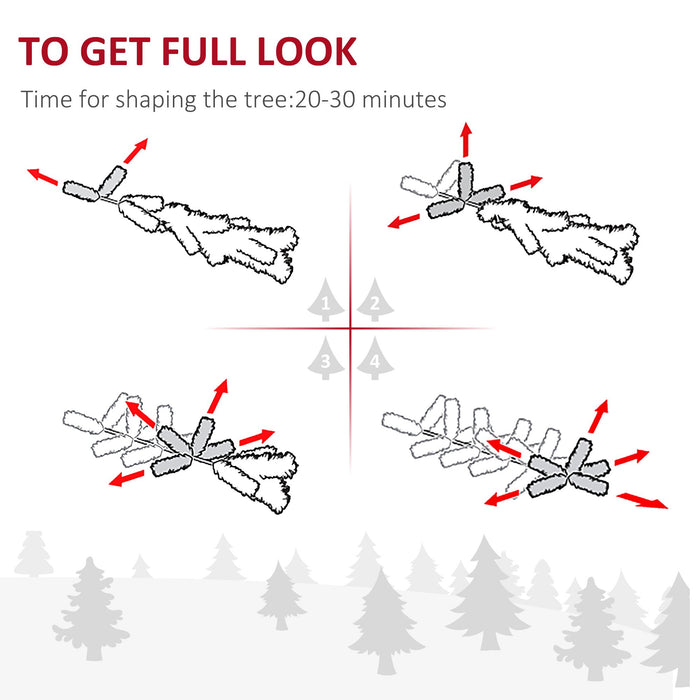 TO GET FULL LOOK

Time for shaping the tree:20-30 minutes

1
2
3
4