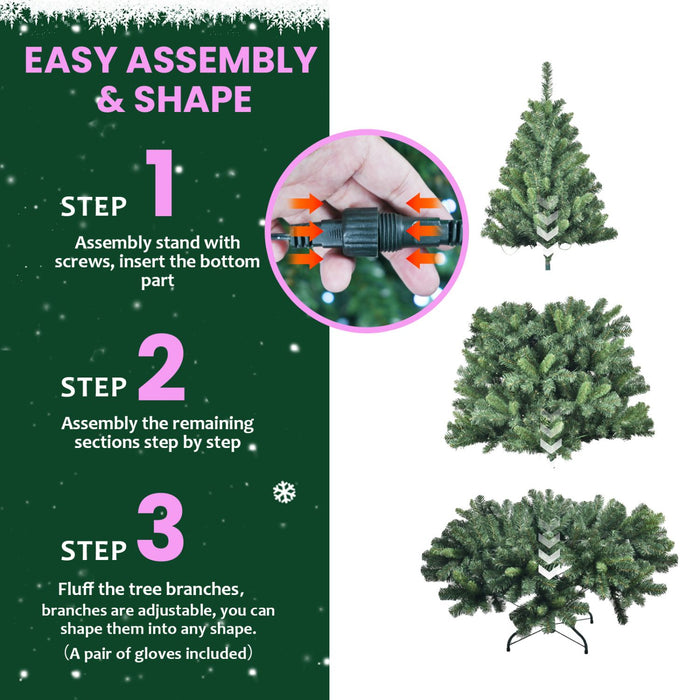 EASY ASSEMBLY & SHAPE

STEP 1

Assembly stand with screws, insert the bottom part

STEP 2

Assembly the remaining sections step by step

STEP 3

Fluff the tree branches, branches are adjustable, you can shape them into any shape.
（A pair of gloves included）