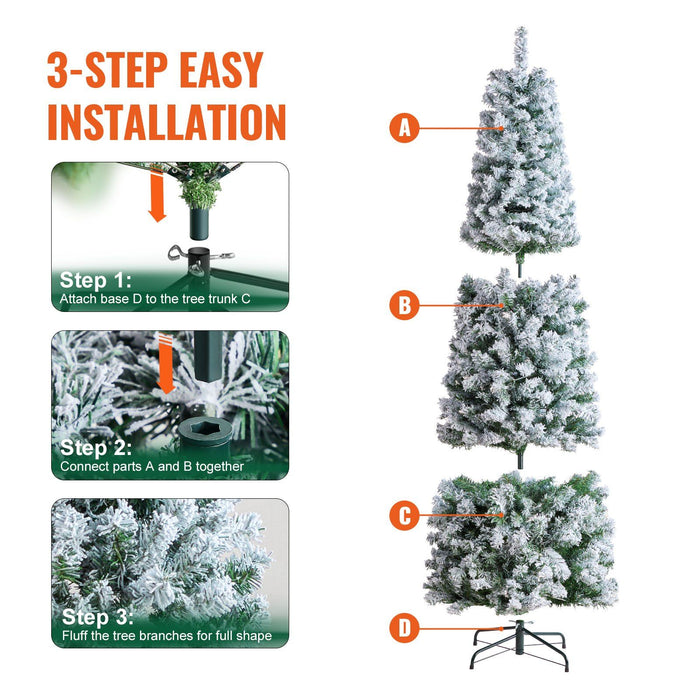 3-STEP EASY INSTALLATION

Step 1:
Attach base D to the tree trunk C

Step 2:
Connect parts A and B together

Step 3:
Fluff the tree branches for full shape

A

B

C

D