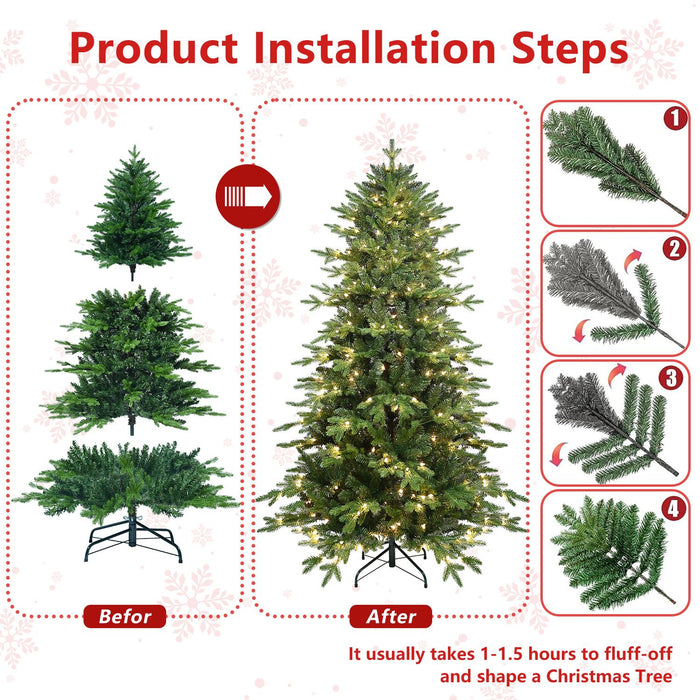 Product Installation Steps

1

2

3

4

Befor

After

It usually takes 1-1.5 hours to fluff-off and shape a Christmas Tree