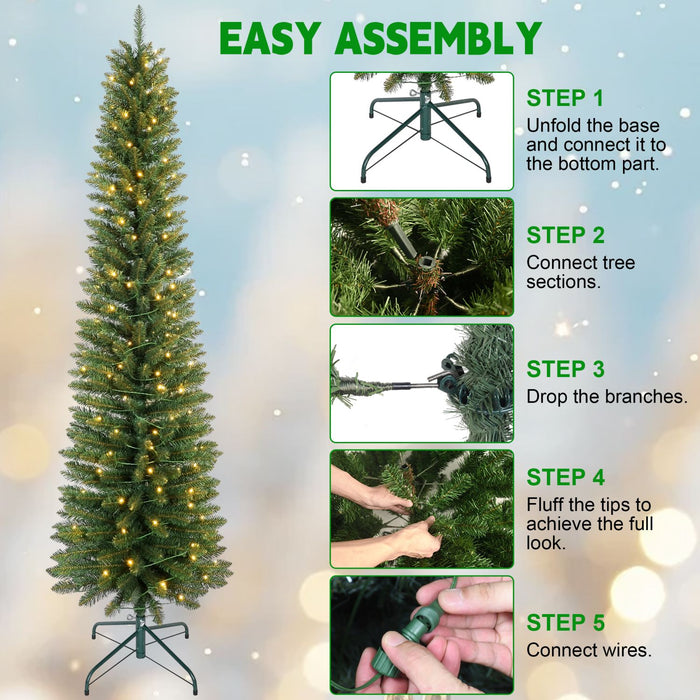 EASY ASSEMBLY

STEP 1
Unfold the base and connect it to the bottom part.

STEP 2
Connect tree sections.

STEP 3
Drop the branches.

STEP 4
Fluff the tips to achieve the full look.

STEP 5
Connect wires.