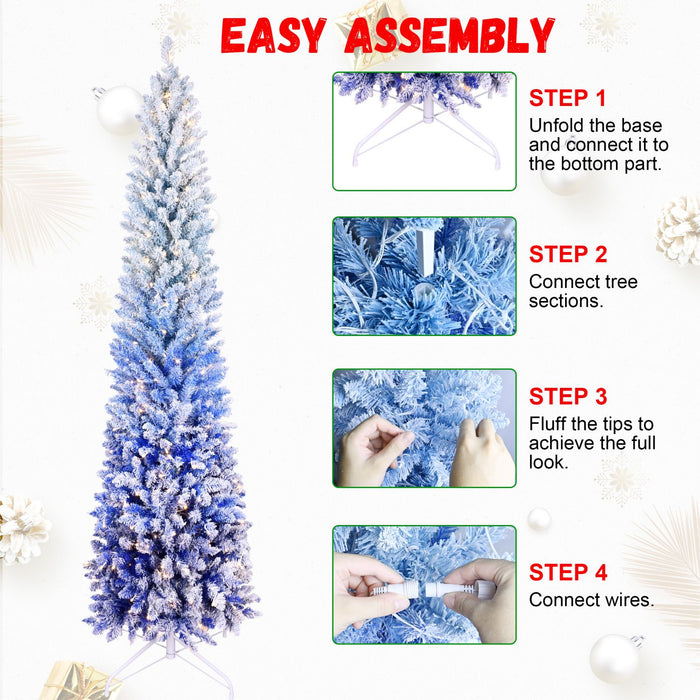 EASY ASSEMBLY

STEP 1
Unfold the base and connect it to the bottom part.

STEP 2
Connect tree sections.

STEP 3
Fluff the tips to achieve the full look.

STEP 4
Connect wires.