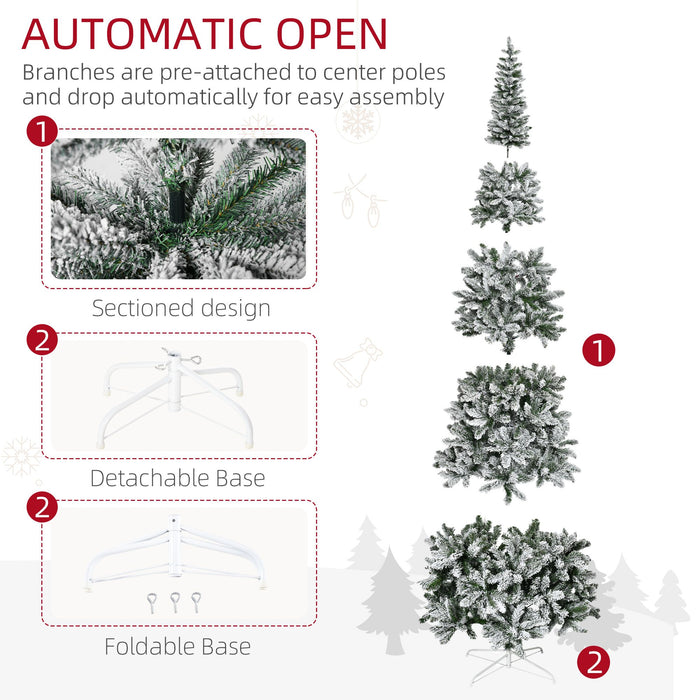 AUTOMATIC OPEN
Branches are pre-attached to center poles and drop automatically for easy assembly

1

Sectioned design

2

Detachable Base

2

Foldable Base

1

2