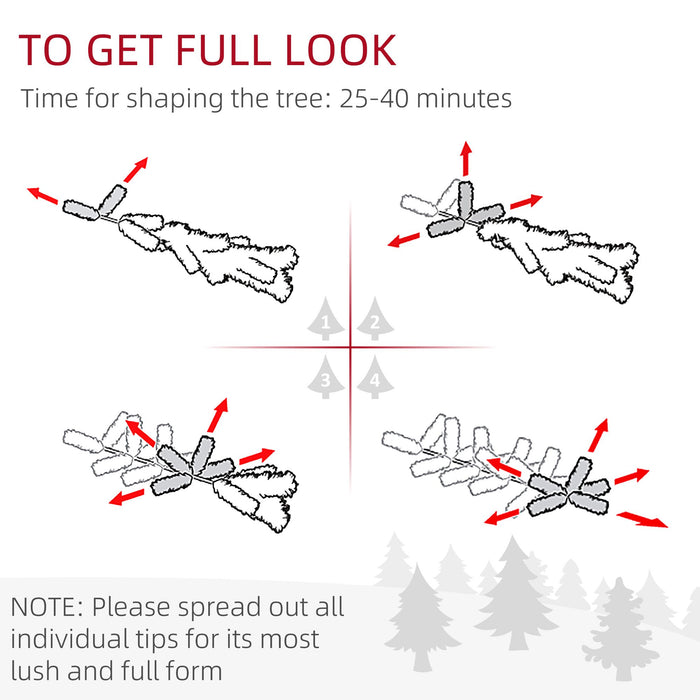 TO GET FULL LOOK
Time for shaping the tree: 25-40 minutes

1 2
3 4

NOTE: Please spread out all individual tips for its most lush and full form