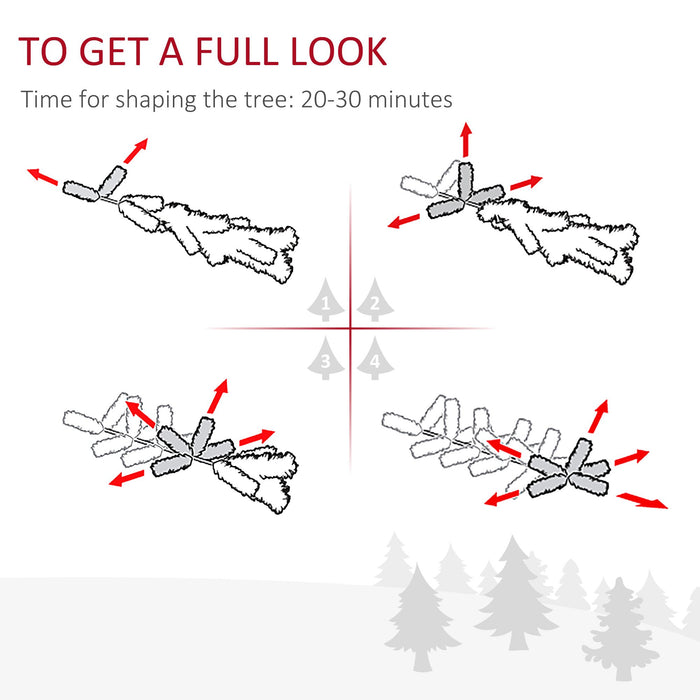 TO GET A FULL LOOK

Time for shaping the tree: 20-30 minutes

1
2
3
4