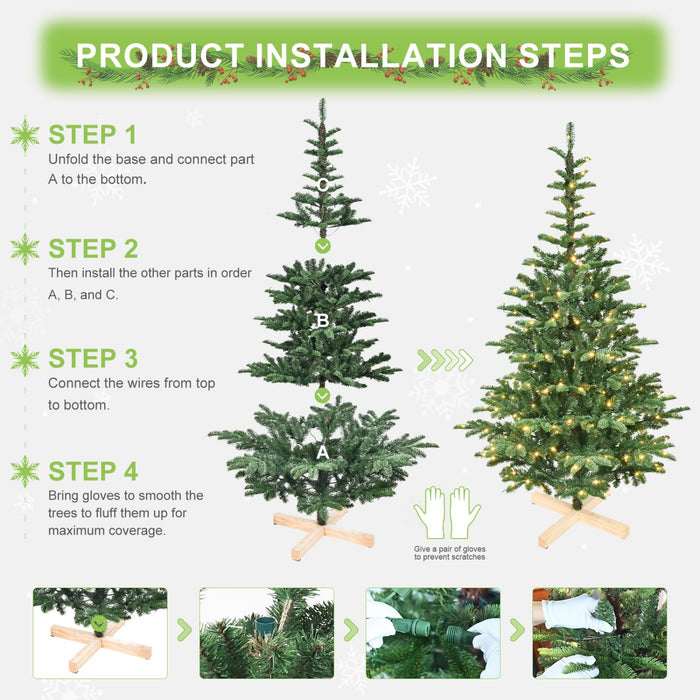 PRODUCT INSTALLATION STEPS

STEP 1
Unfold the base and connect part A to the bottom.

STEP 2
Then install the other parts in order A, B, and C.

STEP 3
Connect the wires from top to bottom.

STEP 4
Bring gloves to smooth the trees to fluff them up for maximum coverage.

C

B

A

Give a pair of gloves to prevent scratches