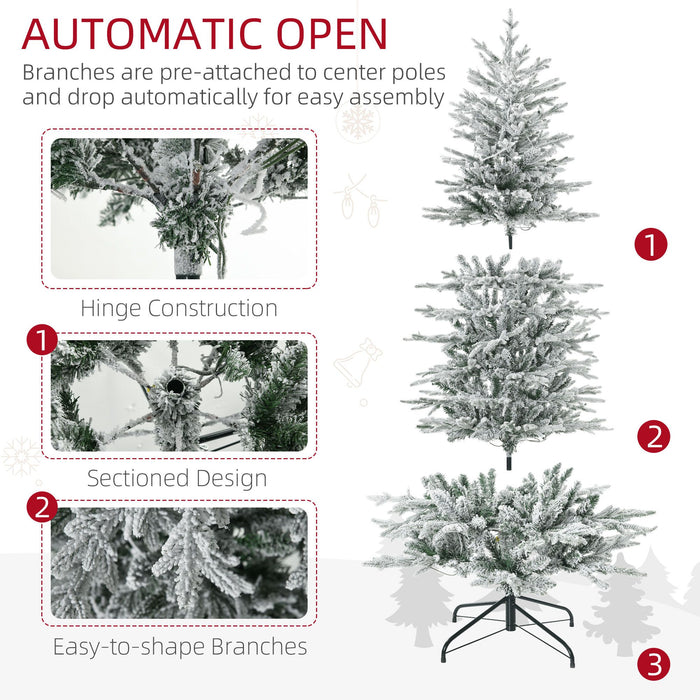 AUTOMATIC OPEN
Branches are pre-attached to center poles and drop automatically for easy assembly

Hinge Construction

1

Sectioned Design

2

Easy-to-shape Branches

1

2

3