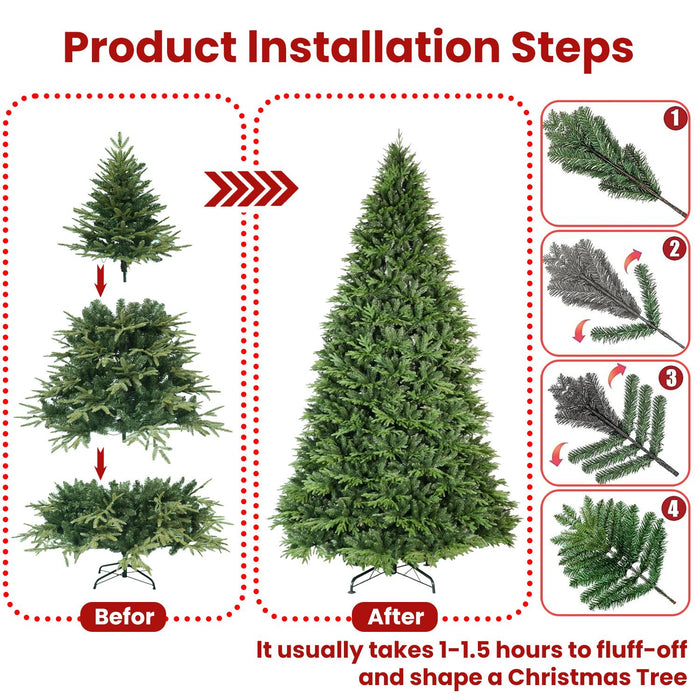 Product Installation Steps

Befor

After

1

2

3

4

It usually takes 1-1.5 hours to fluff-off and shape a Christmas Tree