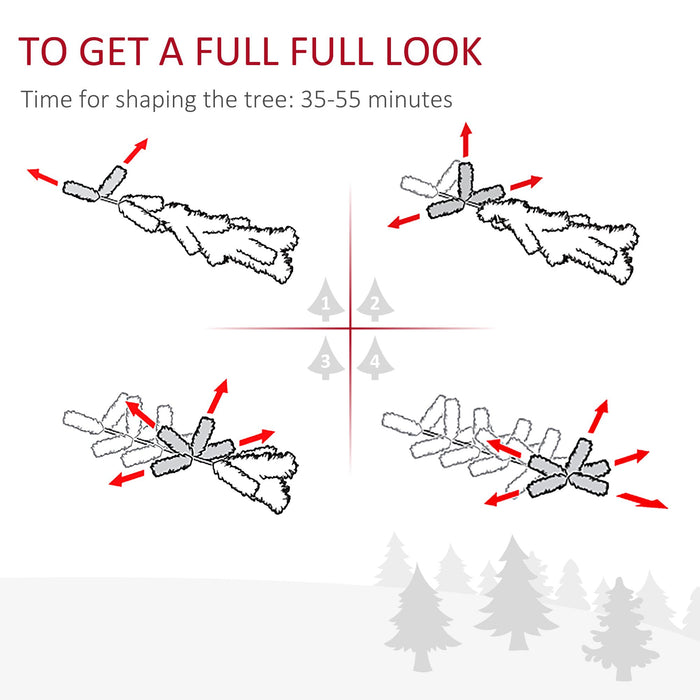 TO GET A FULL FULL LOOK

Time for shaping the tree: 35-55 minutes

1

2

3

4