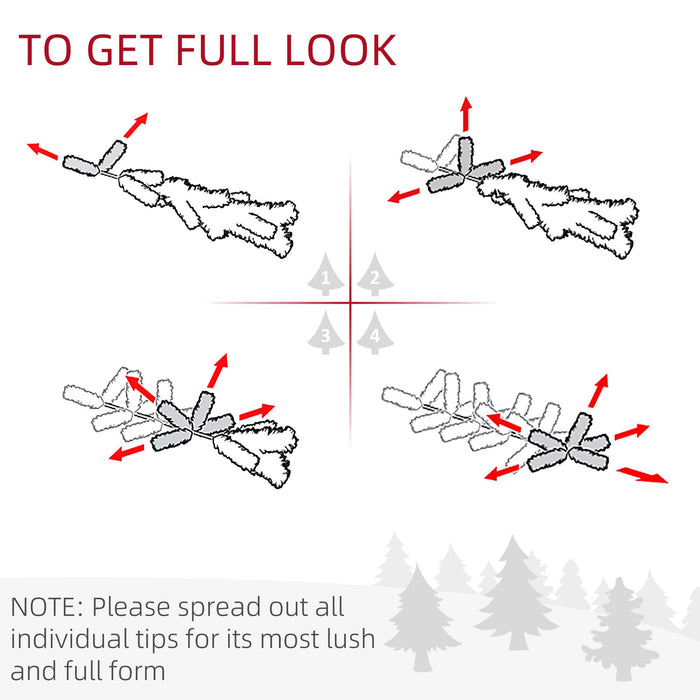 TO GET FULL LOOK

1 2
3 4

NOTE: Please spread out all individual tips for its most lush and full form