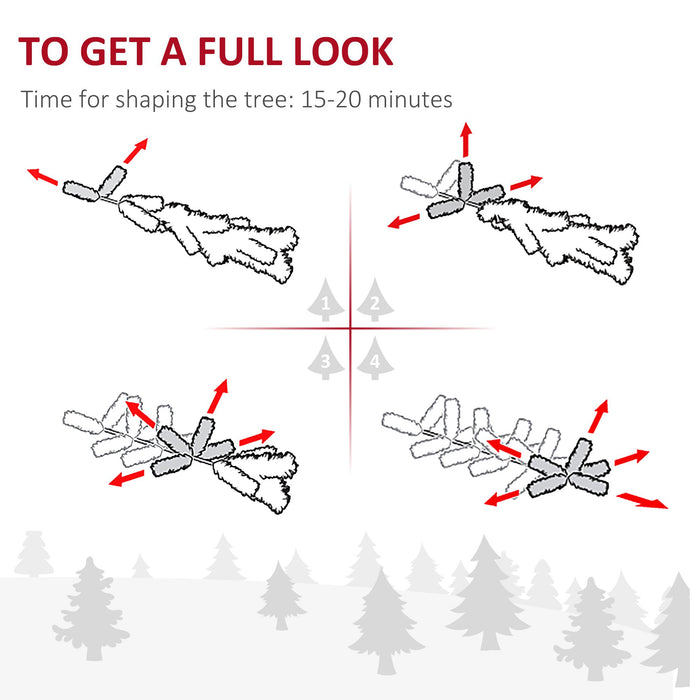 TO GET A FULL LOOK

Time for shaping the tree: 15-20 minutes

1 2
3 4