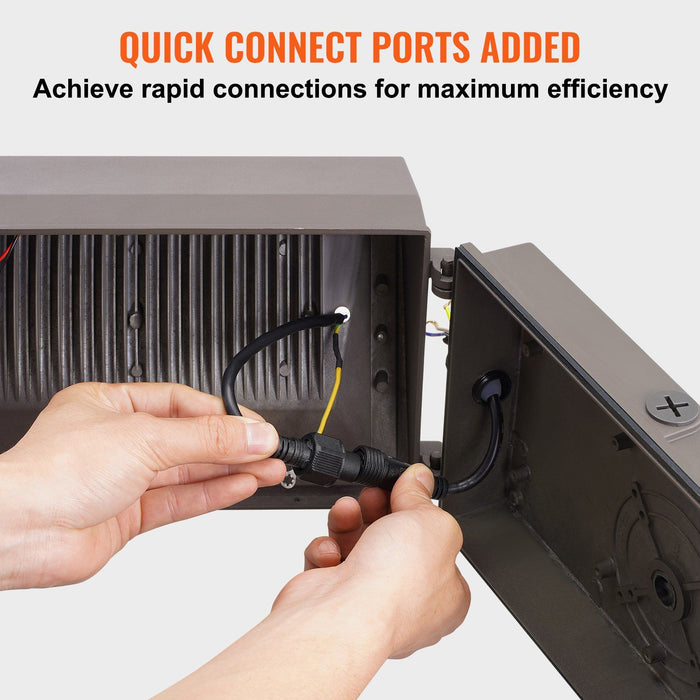 QUICK CONNECT PORTS ADDED
Achieve rapid connections for maximum efficiency