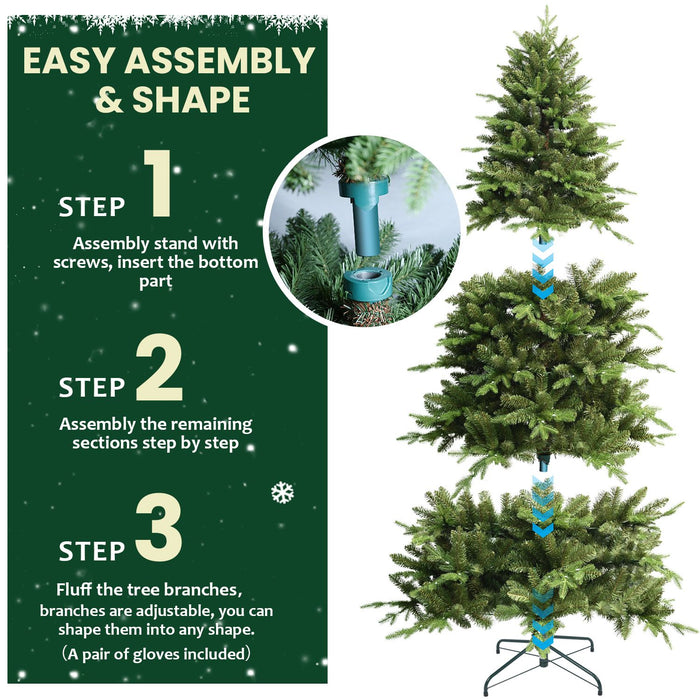 EASY ASSEMBLY & SHAPE

STEP 1

Assembly stand with screws, insert the bottom part

STEP 2

Assembly the remaining sections step by step

STEP 3

Fluff the tree branches, branches are adjustable, you can shape them into any shape.
（A pair of gloves included）