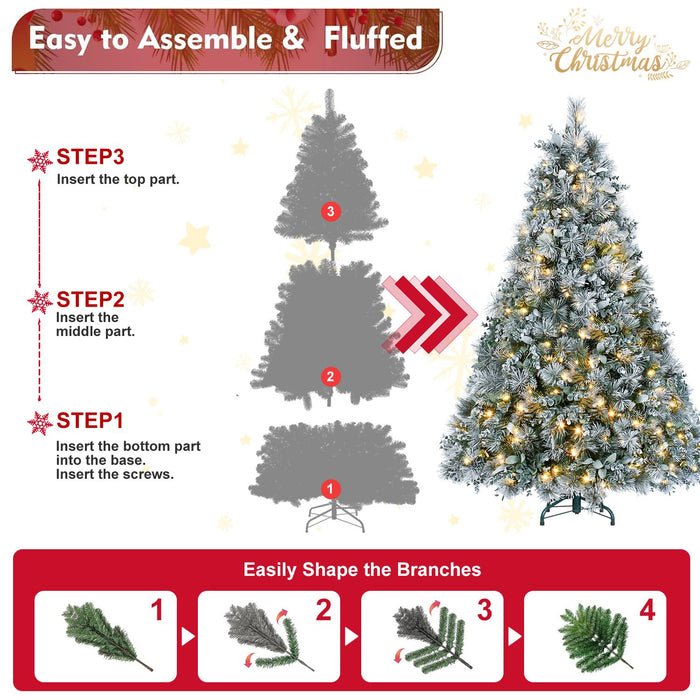 Easy to Assemble & Fluffed

Merry Christmas

STEP3
Insert the top part.

STEP2
Insert the middle part.

STEP1
Insert the bottom part into the base.
Insert the screws.

3

2

1

Easily Shape the Branches

1

2

3

4