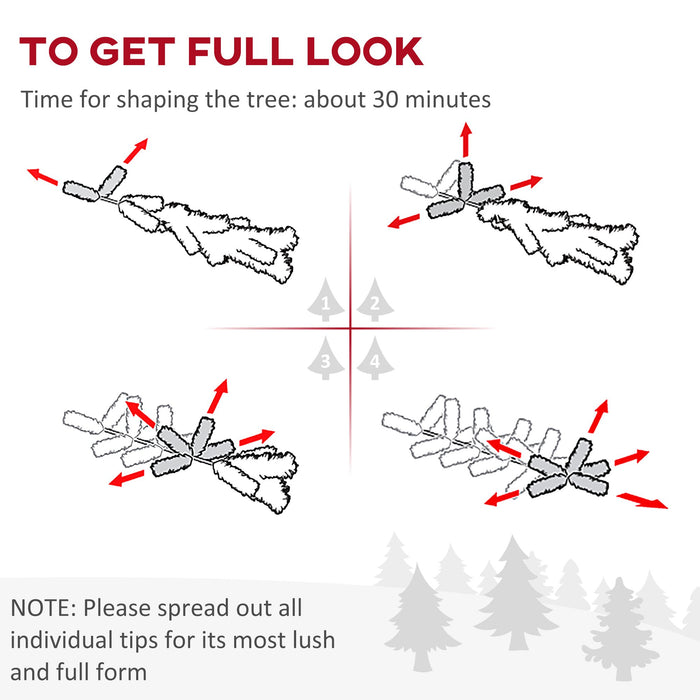 TO GET FULL LOOK

Time for shaping the tree: about 30 minutes

1
2
3
4

NOTE: Please spread out all individual tips for its most lush and full form