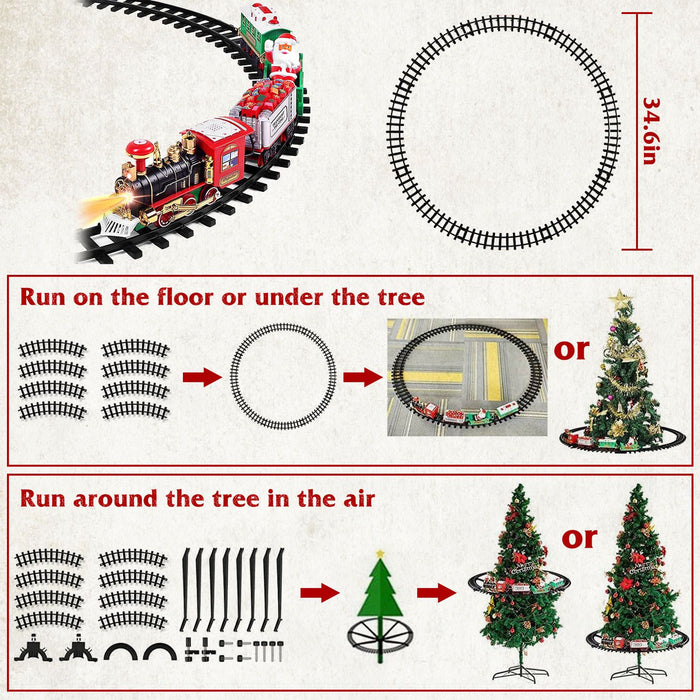 34.6in

Run on the floor or under the tree

or

Run around the tree in the air

or