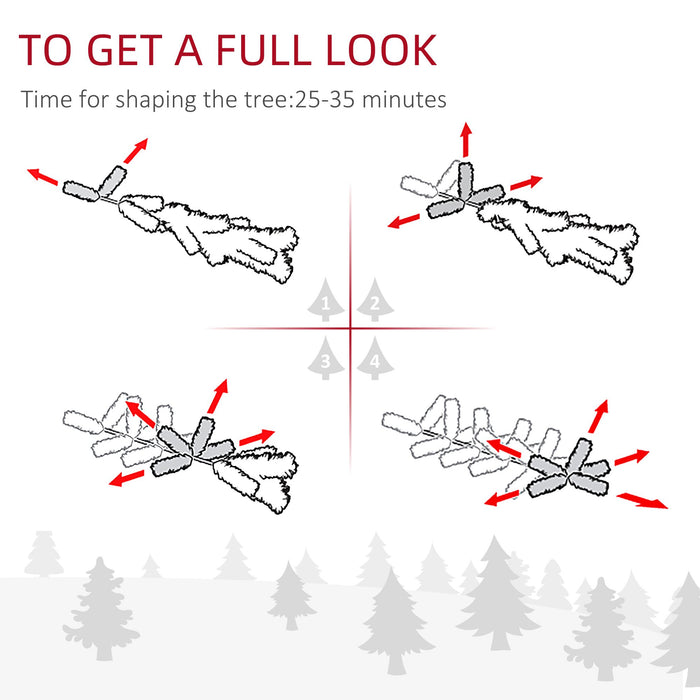 TO GET A FULL LOOK

Time for shaping the tree:25-35 minutes

1
2
3
4