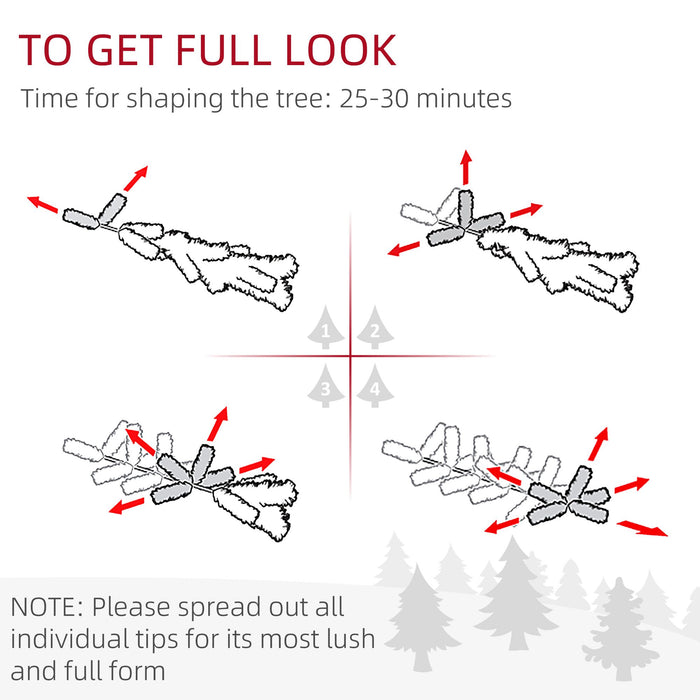 TO GET FULL LOOK
Time for shaping the tree: 25-30 minutes

1
2
3
4

NOTE: Please spread out all individual tips for its most lush and full form