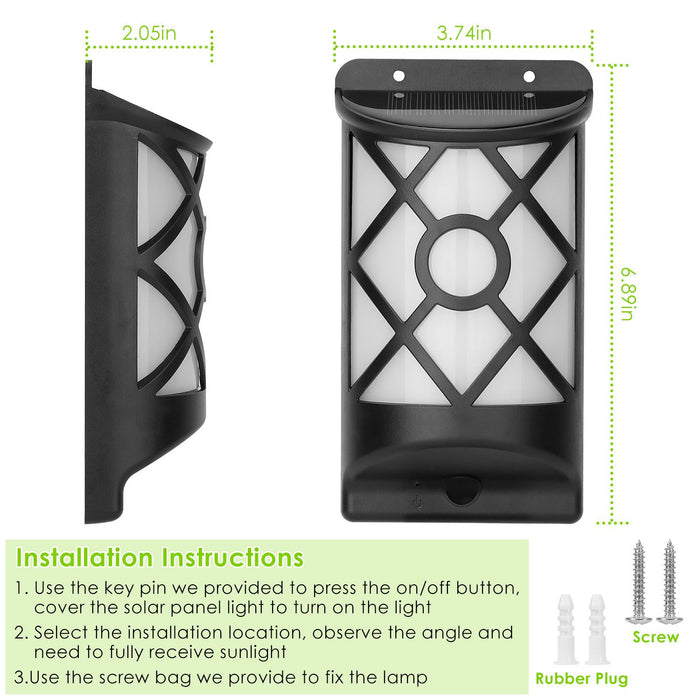 2.05in

3.74in

6.89in

Installation Instructions

1. Use the key pin we provided to press the on/off button, cover the solar panel light to turn on the light

2. Select the installation location, observe the angle and need to fully receive sunlight

3.Use the screw bag we provide to fix the lamp

Screw

Rubber Plug