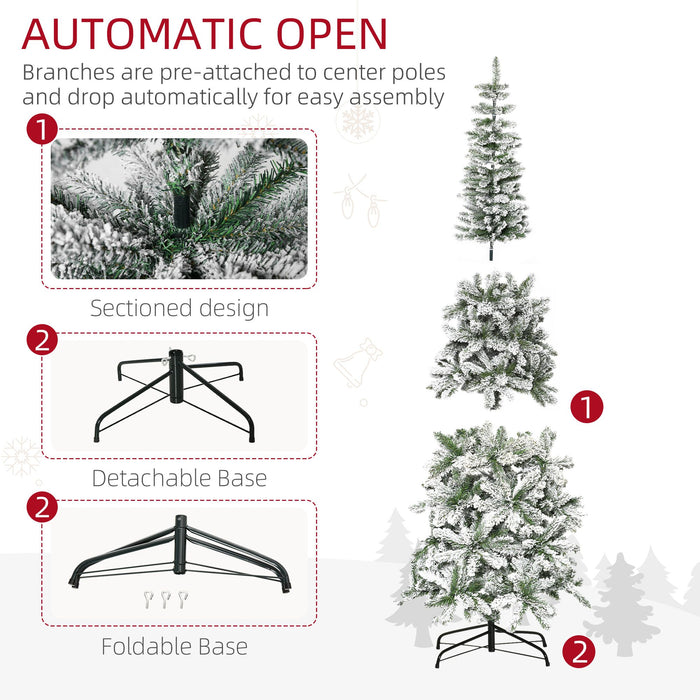 AUTOMATIC OPEN
Branches are pre-attached to center poles and drop automatically for easy assembly

1

Sectioned design

2

Detachable Base

2

Foldable Base

1

2