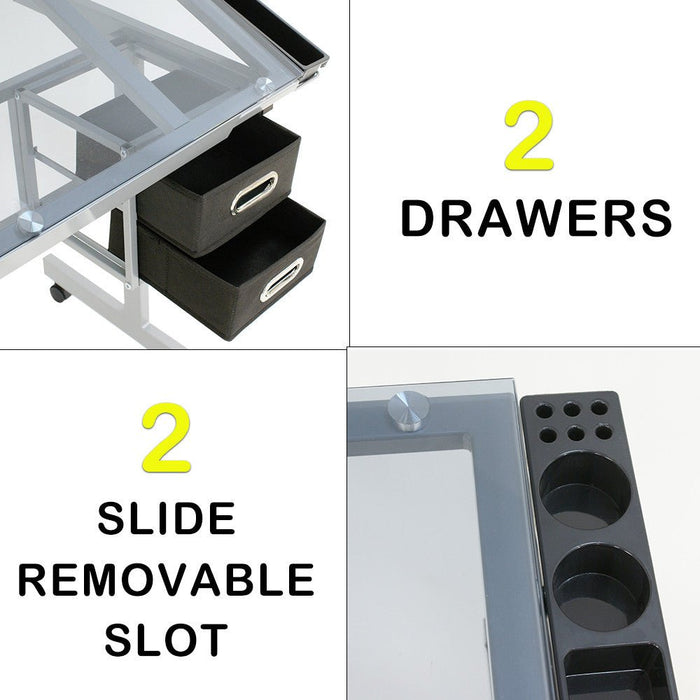 2
DRAWERS

2
SLIDE
REMOVABLE
SLOT