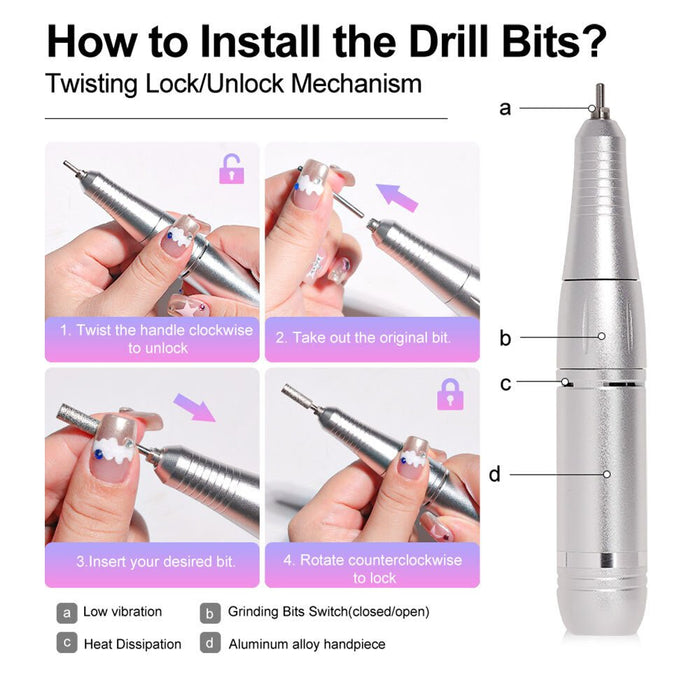 How to Install the Drill Bits?

Twisting Lock/Unlock Mechanism

1. Twist the handle clockwise to unlock

2. Take out the original bit.

3.Insert your desired bit.

4. Rotate counterclockwise to lock

a
b
c
d

a Low vibration
b Grinding Bits Switch(closed/open)
c Heat Dissipation
d Aluminum alloy handpiece